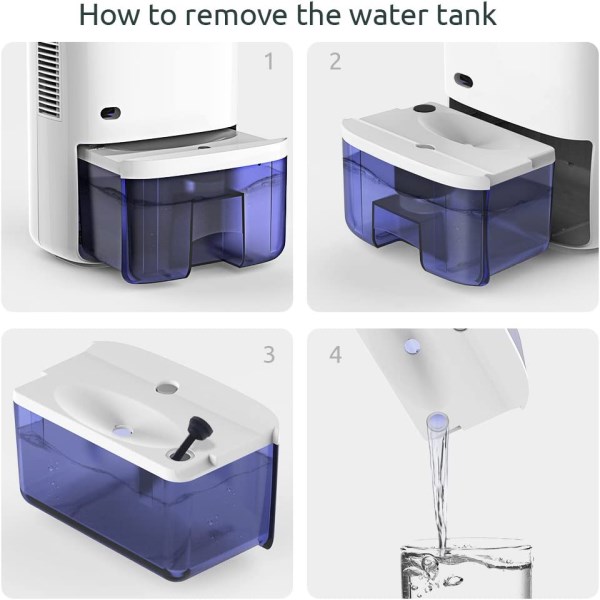 How to remove the water tank

1

2

3

4