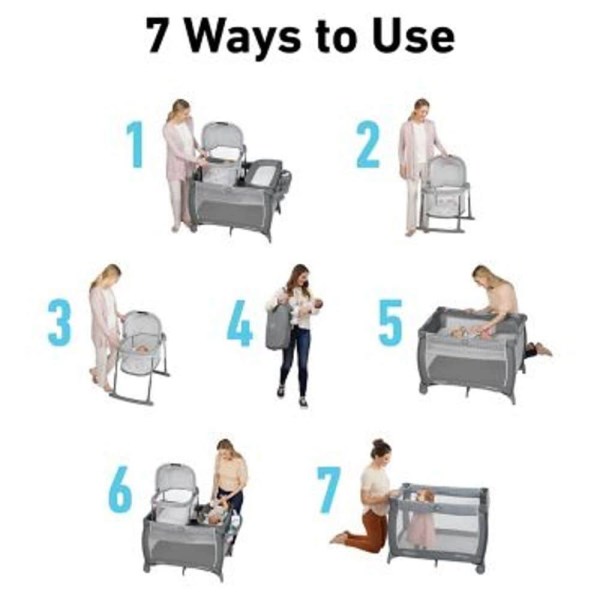 7 Ways to Use

1

2

3

4

5

6

7