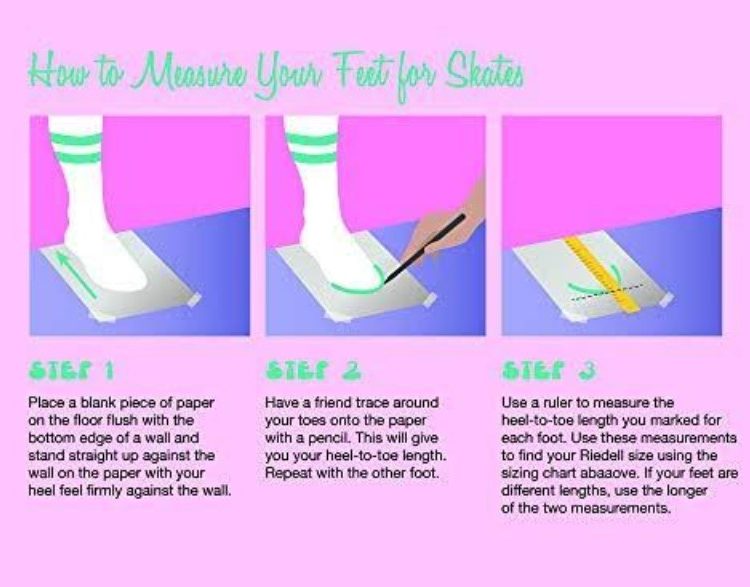 How to Measure Your Feet for Skates

STEP 1

Place a blank piece of paper on the floor flush with the bottom edge of a wall and stand straight up against the wall on the paper with your heel feel firmly against the wall.

STEP 2

Have a friend trace around your toes onto the paper with a pencil. This will give you your heel-to-toe length. Repeat with the other foot.

STEP 3

Use a ruler to measure the heel-to-toe length you marked for each foot. Use these measurements to find your Riedell size using the sizing chart abaaove. If your feet are different lengths, use the longer of the two measurements.