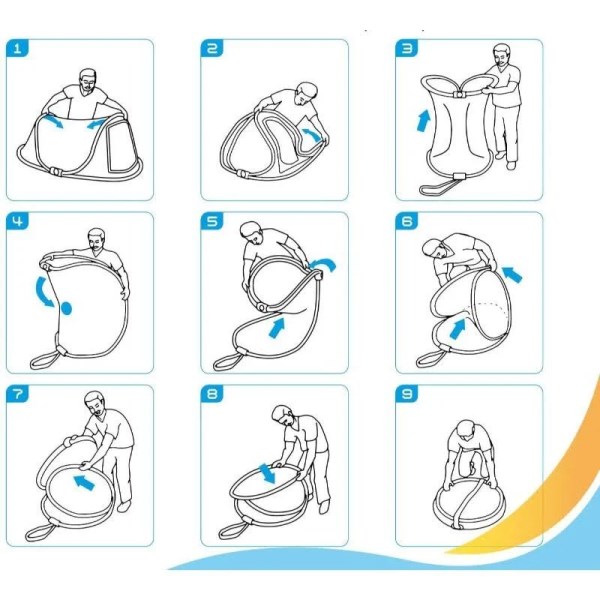 1

2

3

4

5

6

7

8

9