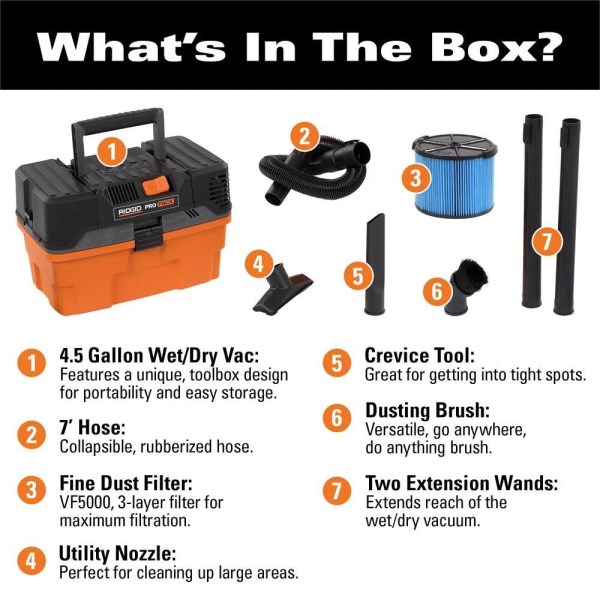 What's In The Box?

1

RIDGID PRO PACK

2

3

4

5

6

7

1 4.5 Gallon Wet/Dry Vac:
Features a unique, toolbox design for portability and easy storage.

2 7' Hose:
Collapsible, rubberized hose.

3 Fine Dust Filter:
VF5000, 3-layer filter for maximum filtration.

4 Utility Nozzle:
Perfect for cleaning up large areas.

5 Crevice Tool:
Great for getting into tight spots.

6 Dusting Brush:
Versatile, go anywhere, do anything brush.

7 Two Extension Wands:
Extends reach of the wet/dry vacuum.