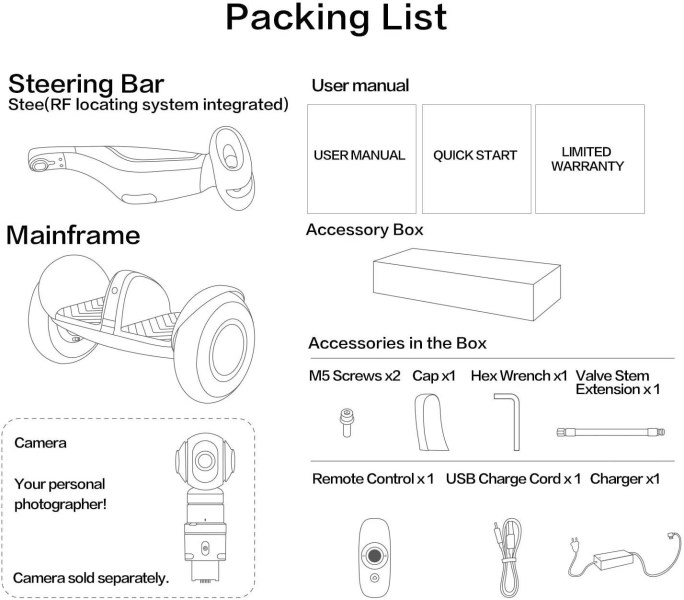 Packing List

Steering Bar
Stee(RF locating system integrated)

Mainframe

Camera

Your personal photographer!

Camera sold separately.

User manual

USER MANUAL

QUICK START

LIMITED WARRANTY

Accessory Box

Accessories in the Box

M5 Screws x2 Cap x1 Hex Wrench x1 Valve Stem Extension x 1

Remote Control x 1 USB Charge Cord x 1 Charger x1