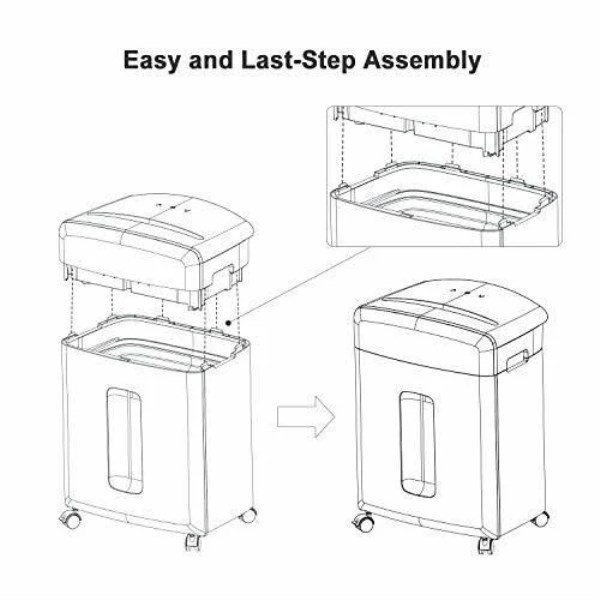 Easy and Last-Step Assembly