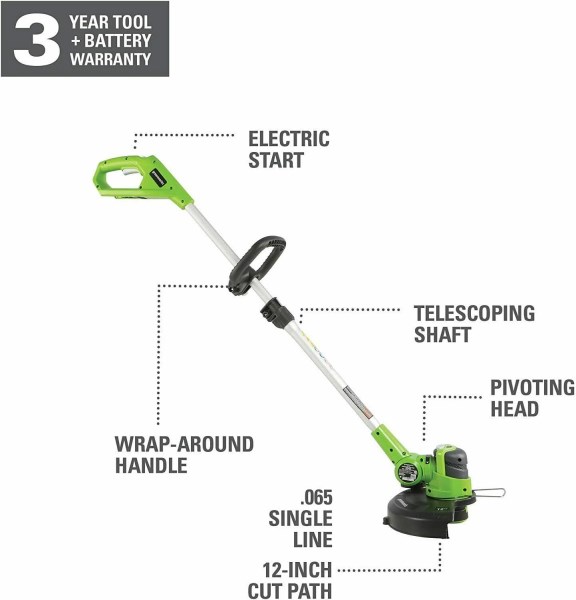 3 YEAR TOOL + BATTERY WARRANTY

ELECTRIC START

TELESCOPING SHAFT

PIVOTING HEAD

WRAP-AROUND HANDLE

.065 SINGLE LINE

12-INCH CUT PATH