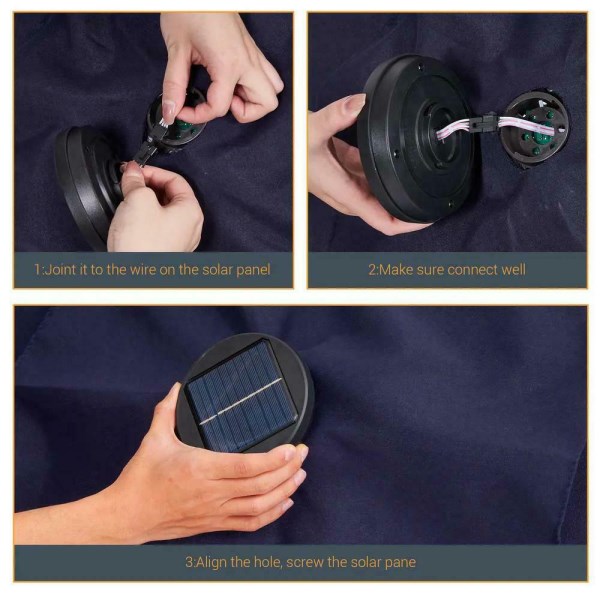 1:Joint it to the wire on the solar panel

2:Make sure connect well

3:Align the hole, screw the solar pane