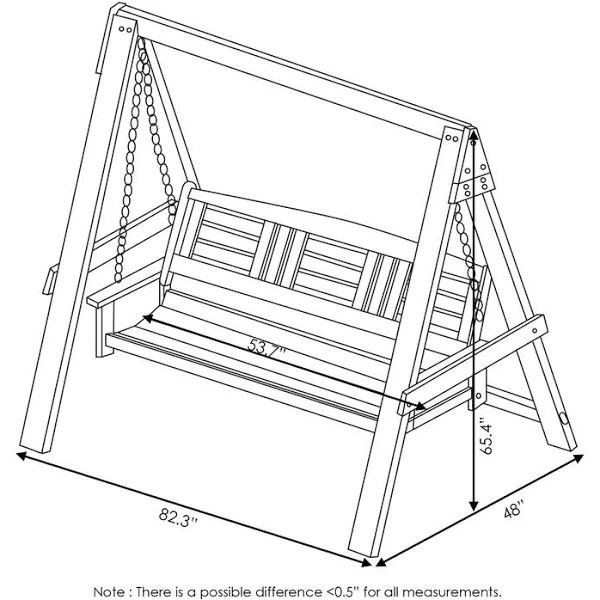 53.7"

65.4"

82.3"

48"

Note : There is a possible difference <0.5" for all measurements.