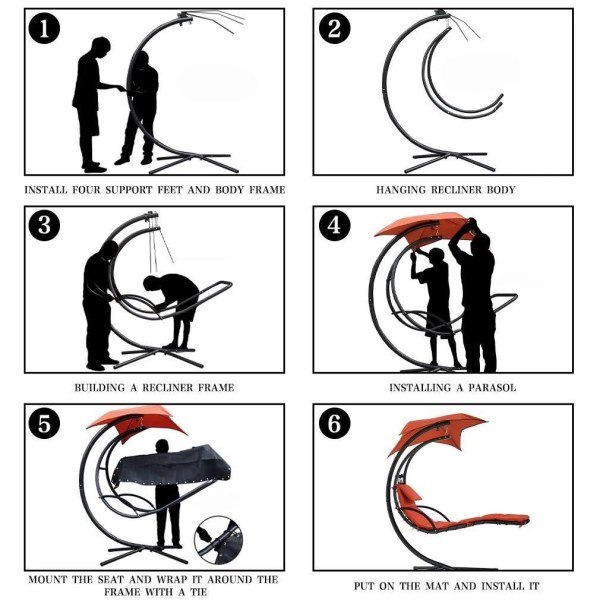 1

INSTALL FOUR SUPPORT FEET AND BODY FRAME

2

HANGING RECLINER BODY

3

BUILDING A RECLINER FRAME

4

INSTALLING A PARASOL

5

MOUNT THE SEAT AND WRAP IT AROUND THE FRAME WITH A TIE

6

PUT ON THE MAT AND INSTALL IT