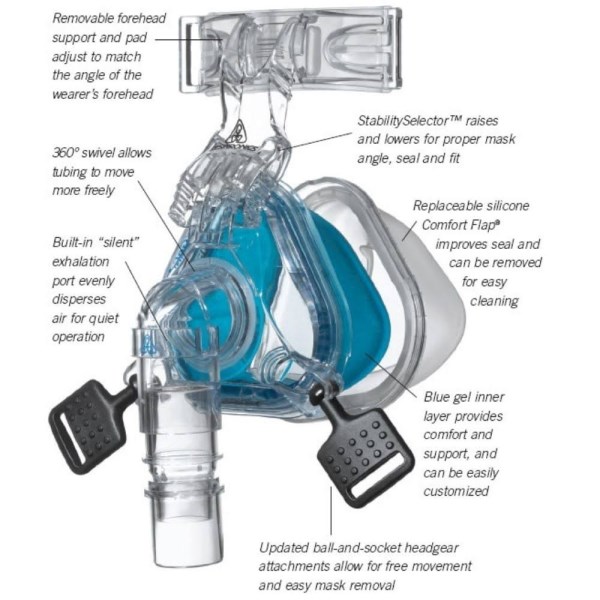 Removable forehead support and pad adjust to match the angle of the wearer's forehead

StabilitySelector™ raises and lowers for proper mask angle, seal and fit

360° swivel allows tubing to move more freely

Replaceable silicone Comfort Flap® improves seal and can be removed for easy cleaning

Built-in "silent" exhalation port evenly disperses air for quiet operation

Blue gel inner layer provides comfort and support, and can be easily customized

Updated ball-and-socket headgear attachments allow for free movement and easy mask removal