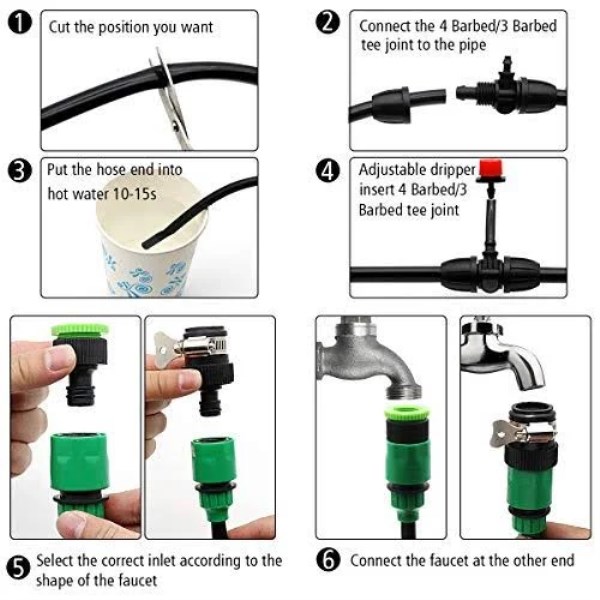 1 Cut the position you want

2 Connect the 4 Barbed/3 Barbed tee joint to the pipe

3 Put the hose end into hot water 10-15s

4 Adjustable dripper insert 4 Barbed/3 Barbed tee joint

5 Select the correct inlet according to the shape of the faucet

6 Connect the faucet at the other end