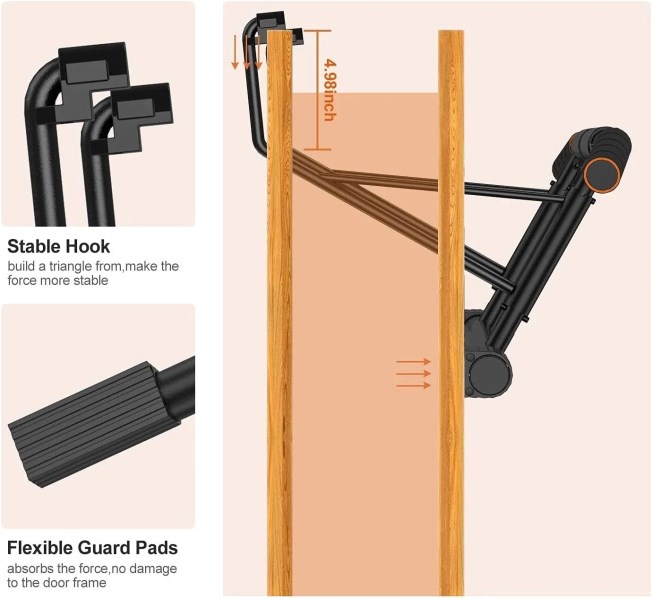 Stable Hook
build a triangle from,make the force more stable

Flexible Guard Pads
absorbs the force,no damage to the door frame

4.98inch